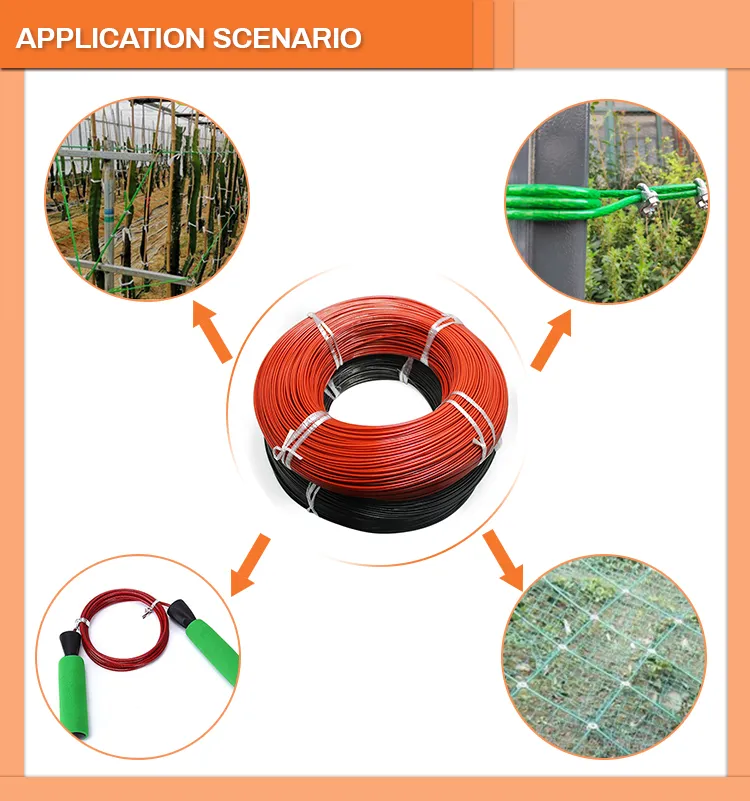 APPLICATION SCENARIO